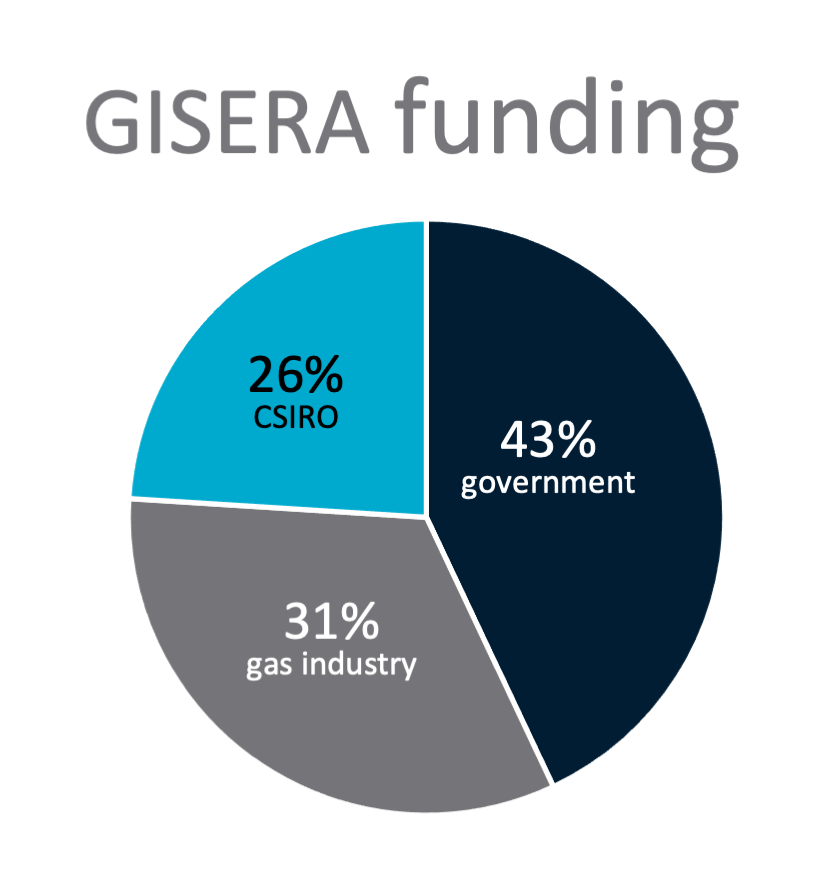 GISERA funding

26%
CSIRO

43%
government

31%
gas industry